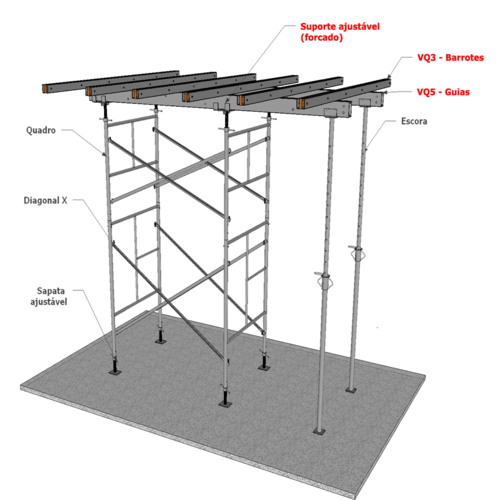 Suporte ajustável (forcado)

VQ3 - Barrotes

VQ5 - Guias

Escora

Quadro

Diagonal X

Sapata ajustável